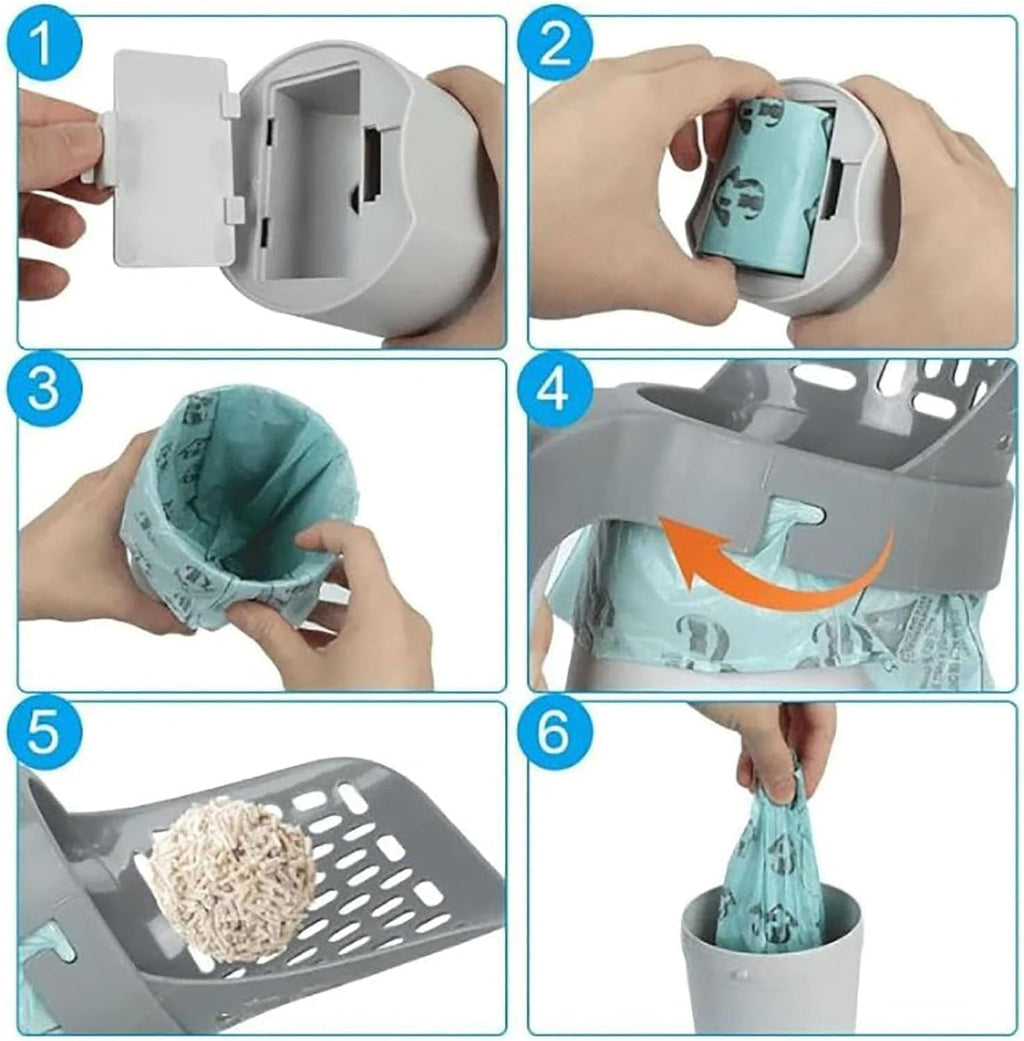 1

2

3

4

5

6